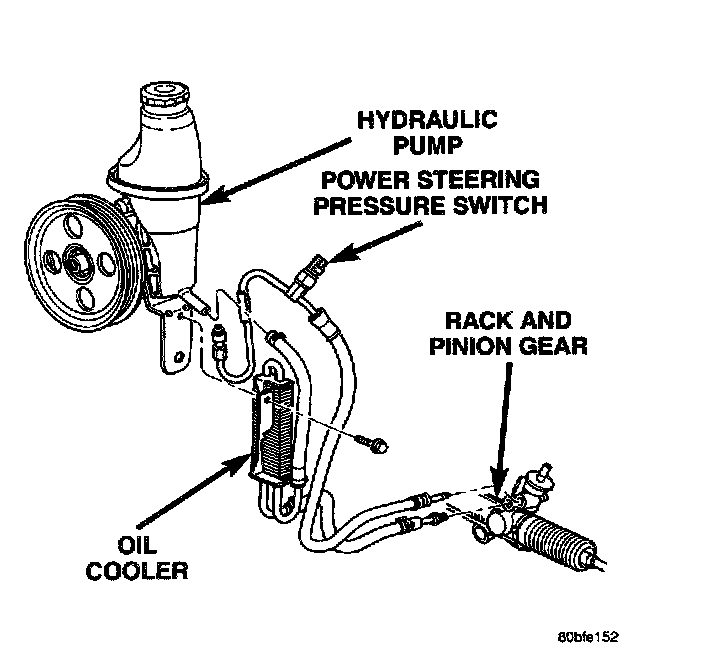 HYDRAULIC PUMP

POWER STEERING PRESSURE SWITCH

RACK AND PINION GEAR

OIL COOLER

80bfe152