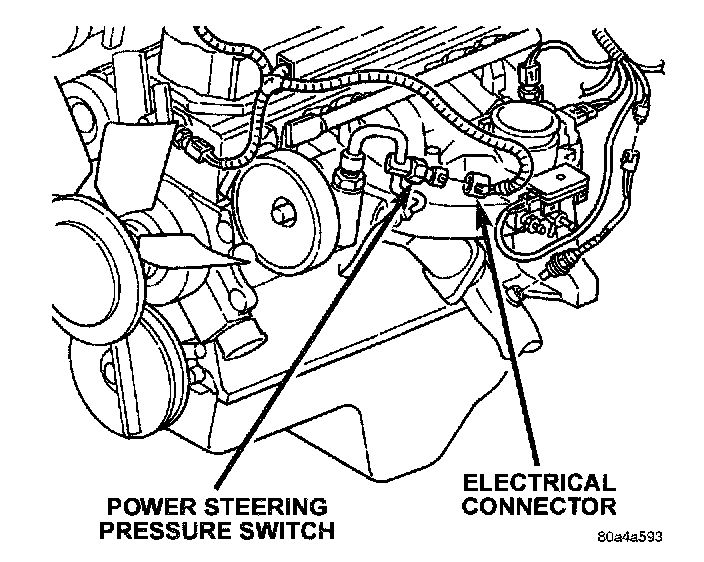 POWER STEERING PRESSURE SWITCH

ELECTRICAL CONNECTOR

80a4a593