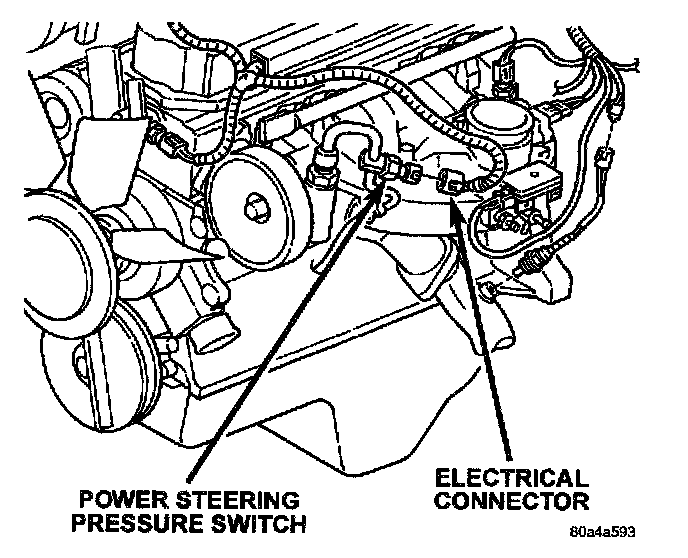 POWER STEERING PRESSURE SWITCH

ELECTRICAL CONNECTOR

80a4a593