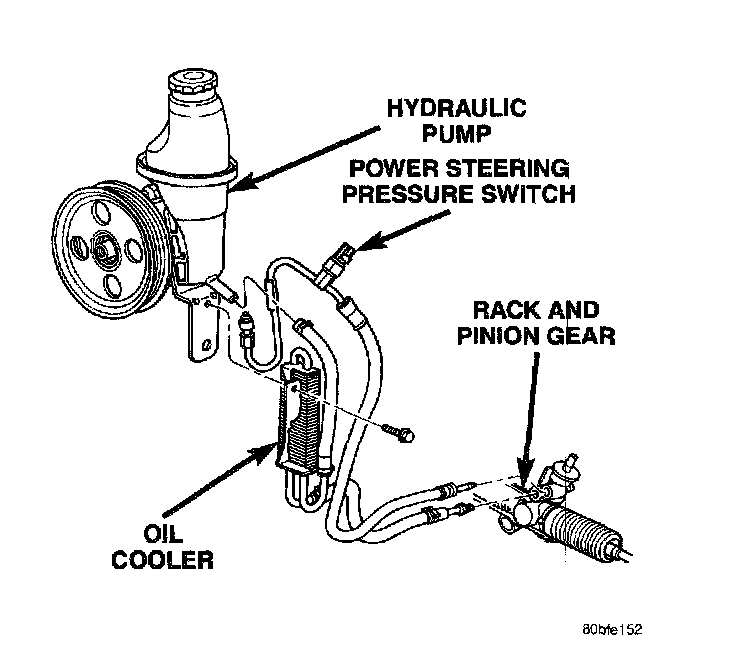 HYDRAULIC PUMP

POWER STEERING PRESSURE SWITCH

RACK AND PINION GEAR

OIL COOLER

80bfe152