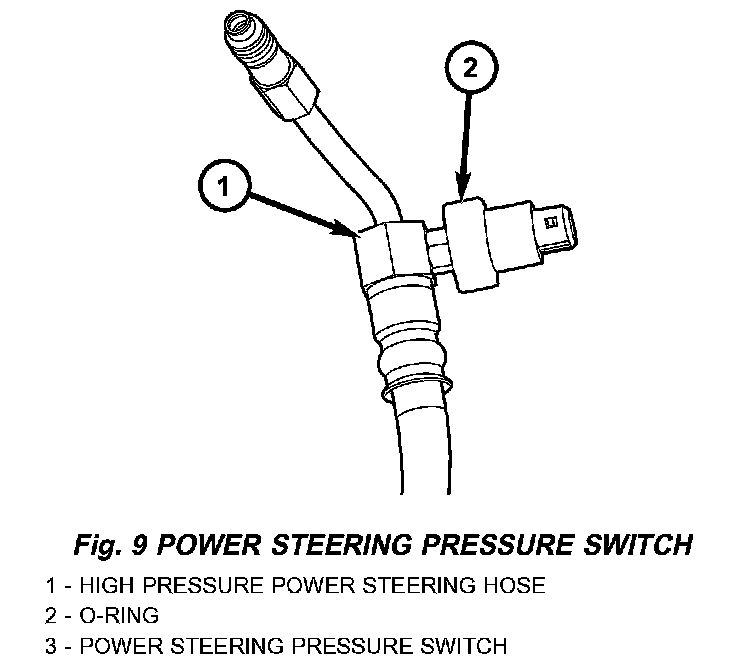 2

1

Fig. 9 POWER STEERING PRESSURE SWITCH

1 - HIGH PRESSURE POWER STEERING HOSE
2 - O-RING
3 - POWER STEERING PRESSURE SWITCH