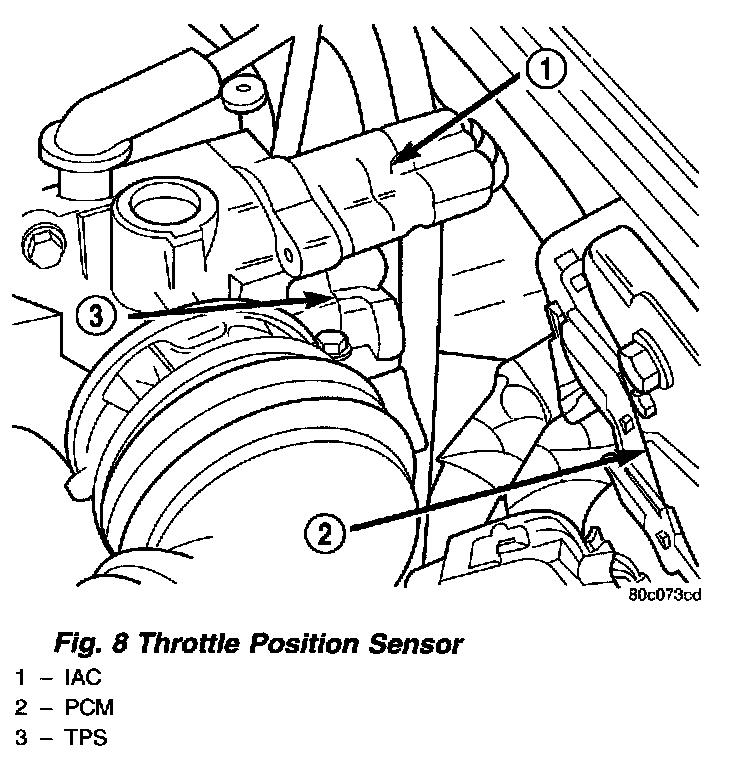 1

3

2

80c073cd

Fig. 8 Throttle Position Sensor
1 – IAC
2 – PCM
3 – TPS