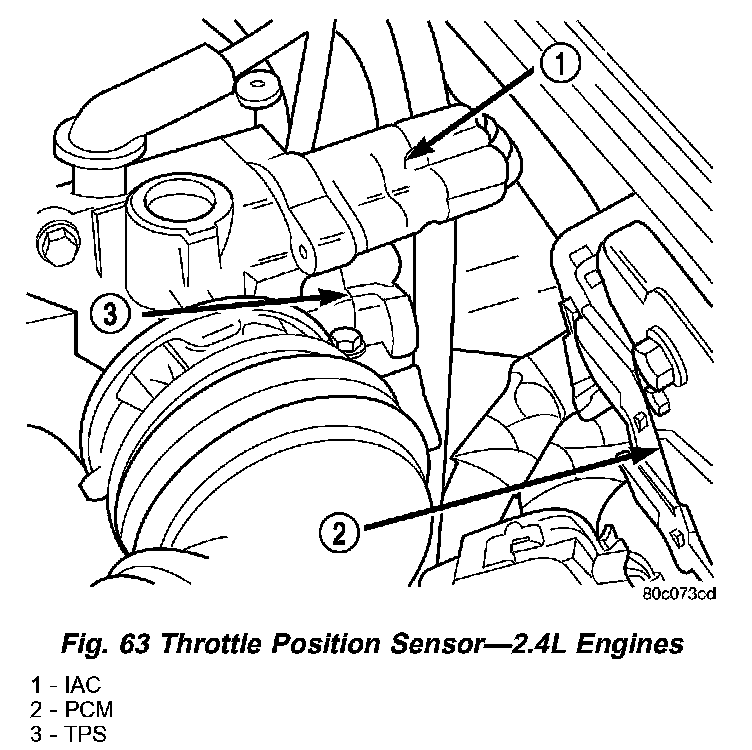 1

3

2

80c073cd

Fig. 63 Throttle Position Sensor—2.4L Engines

1 - IAC
2 - PCM
3 - TPS