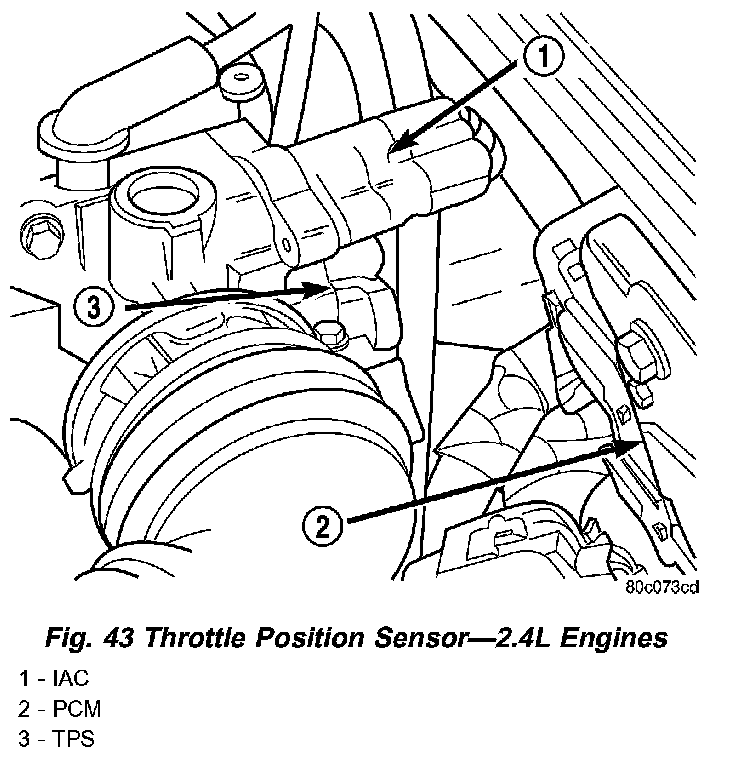 1

3

2

80c073cd

Fig. 43 Throttle Position Sensor—2.4L Engines

1 - IAC
2 - PCM
3 - TPS