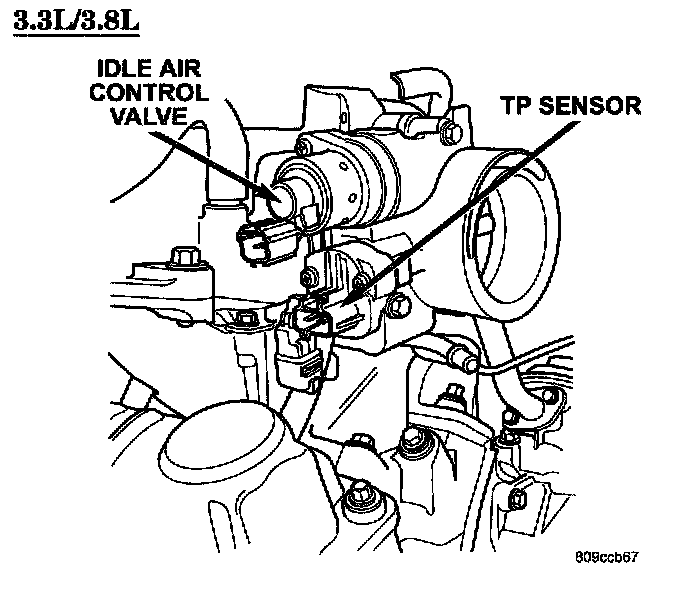 3.3L/3.8L

IDLE AIR CONTROL VALVE

TP SENSOR

809ccb67