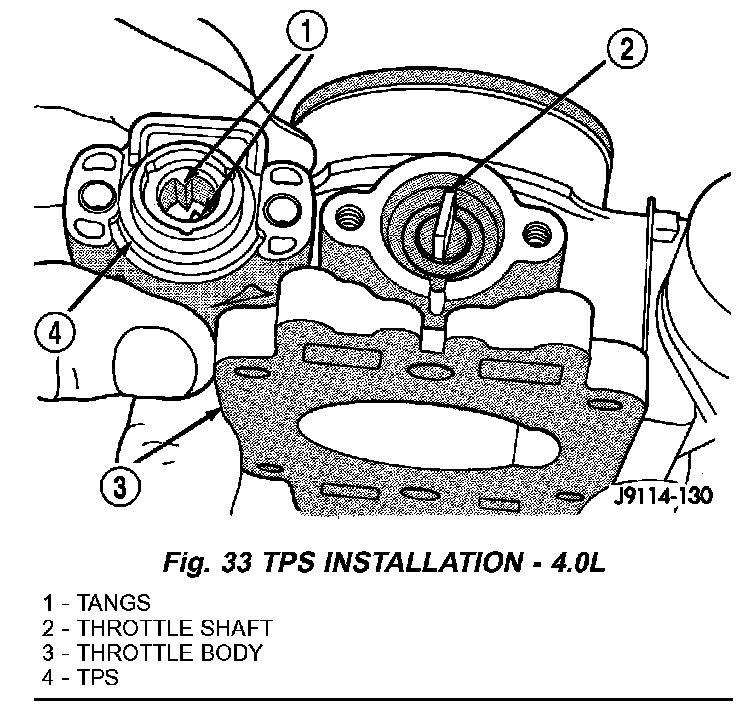 1

2

4

3

J9114-130

Fig. 33 TPS INSTALLATION - 4.0L

1 - TANGS
2 - THROTTLE SHAFT
3 - THROTTLE BODY
4 - TPS