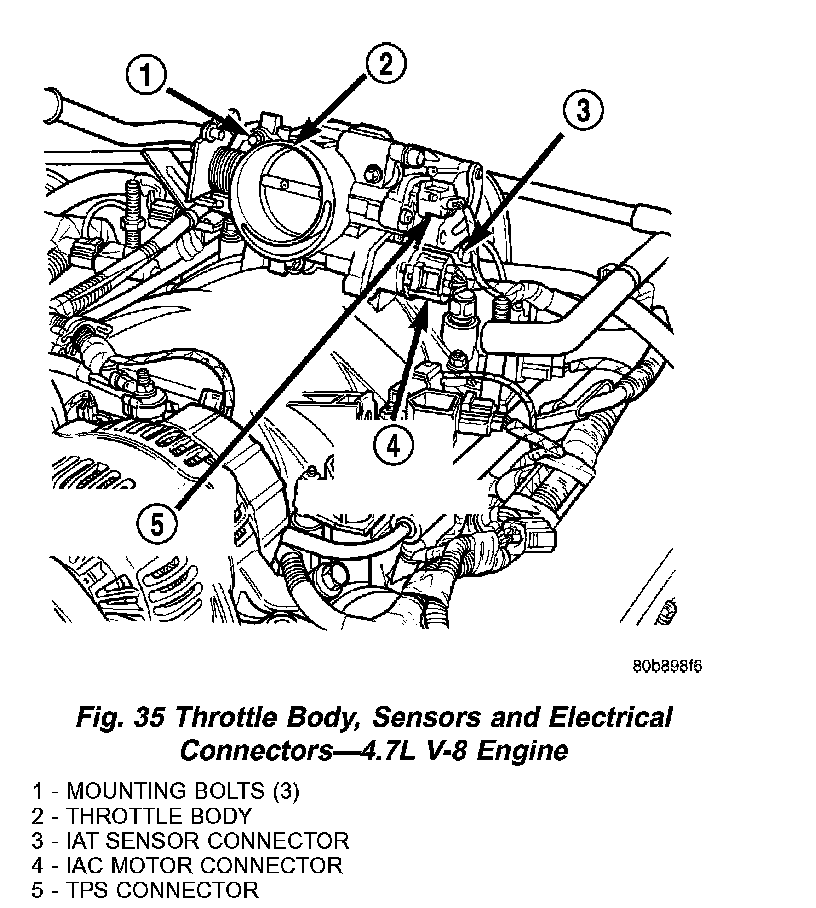 1
2
3
4
5

80b898f6

Fig. 35 Throttle Body, Sensors and Electrical Connectors—4.7L V-8 Engine

1 - MOUNTING BOLTS (3)
2 - THROTTLE BODY
3 - IAT SENSOR CONNECTOR
4 - IAC MOTOR CONNECTOR
5 - TPS CONNECTOR