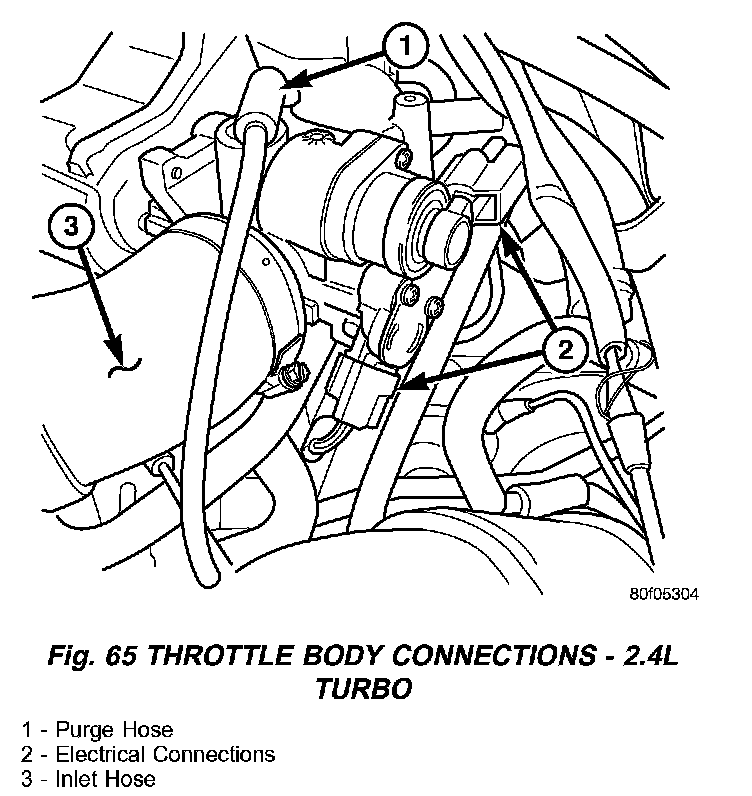 1

3

2

80f05304

Fig. 65 THROTTLE BODY CONNECTIONS - 2.4L TURBO

1 - Purge Hose
2 - Electrical Connections
3 - Inlet Hose