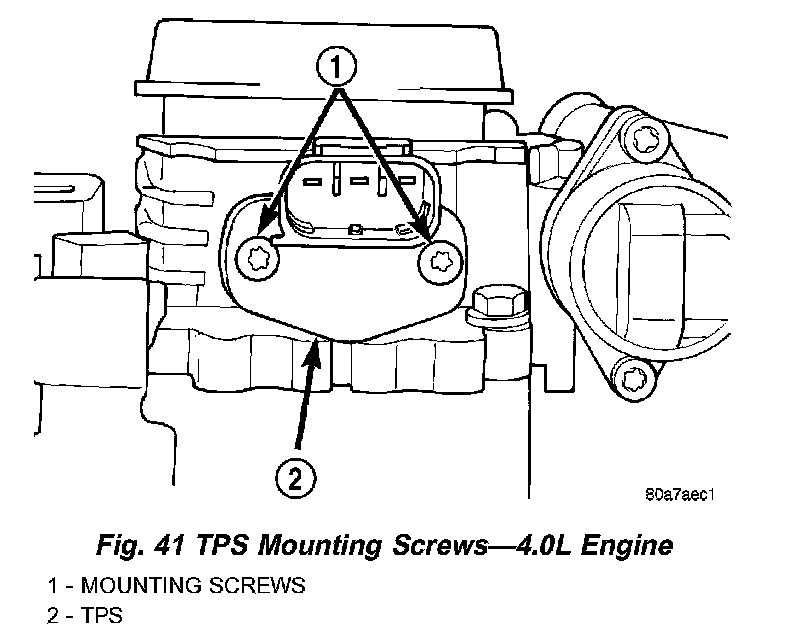 1

2

80a7aec1

Fig. 41 TPS Mounting Screws—4.0L Engine

1 - MOUNTING SCREWS
2 - TPS