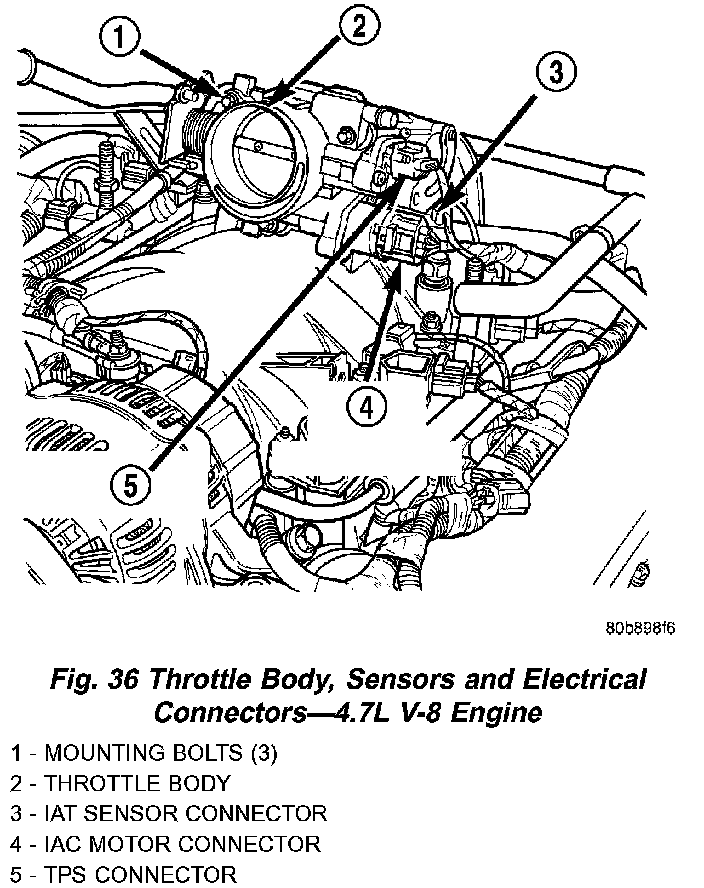 1
2
3
4
5

80b898f6

Fig. 36 Throttle Body, Sensors and Electrical Connectors—4.7L V-8 Engine

1 - MOUNTING BOLTS (3)
2 - THROTTLE BODY
3 - IAT SENSOR CONNECTOR
4 - IAC MOTOR CONNECTOR
5 - TPS CONNECTOR