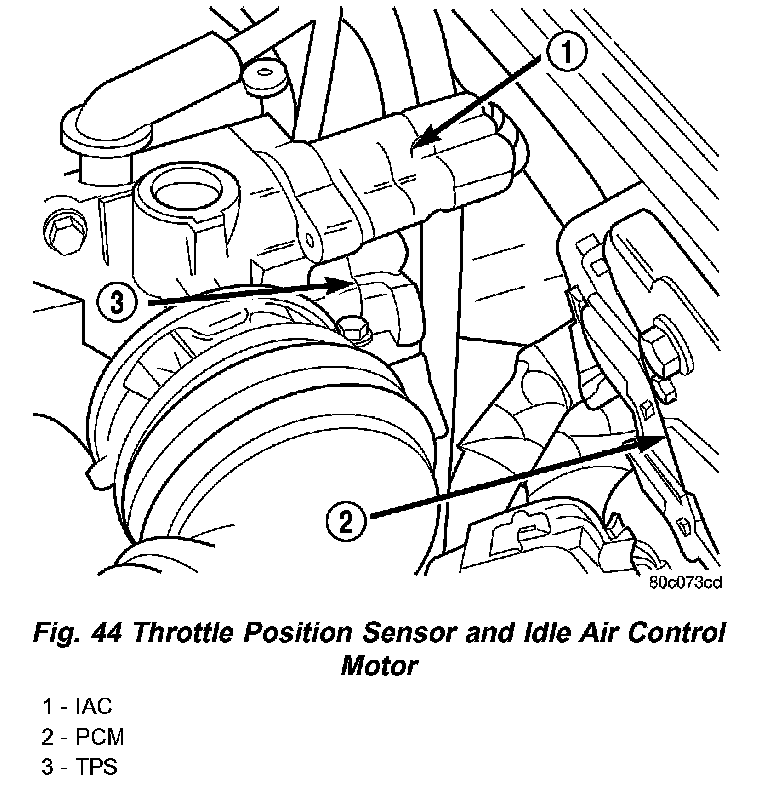 1

3

2

80c073cd

Fig. 44 Throttle Position Sensor and Idle Air Control Motor

1 - IAC
2 - PCM
3 - TPS