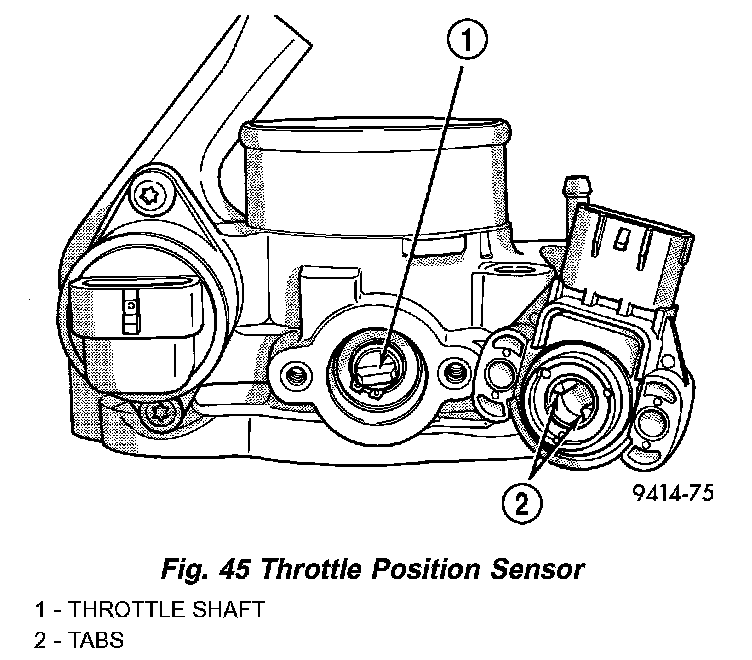 1

2

9414-75

Fig. 45 Throttle Position Sensor

1 - THROTTLE SHAFT

2 - TABS