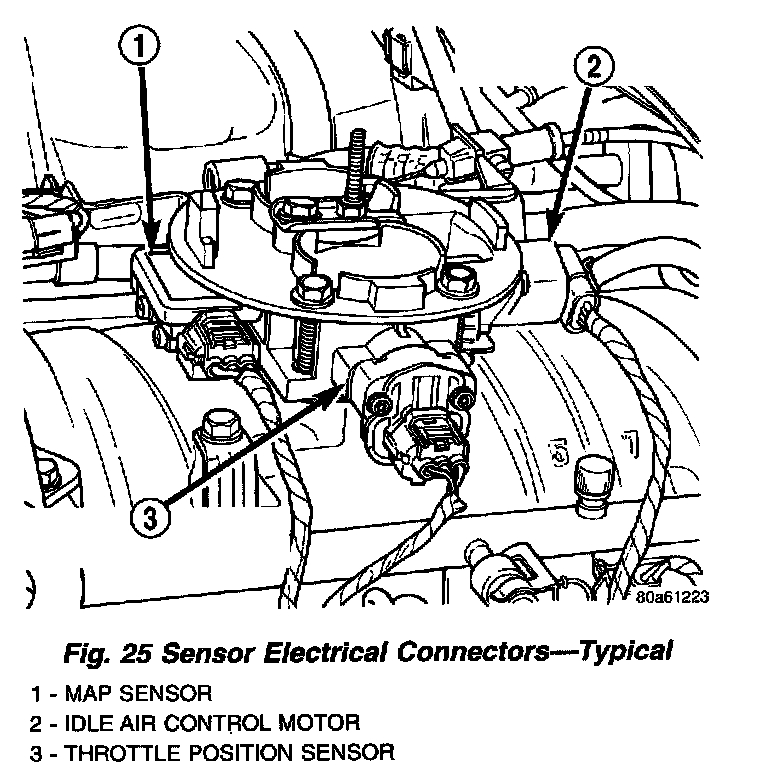 1

2

3

80a61223

Fig. 25 Sensor Electrical Connectors—Typical

1 - MAP SENSOR
2 - IDLE AIR CONTROL MOTOR
3 - THROTTLE POSITION SENSOR