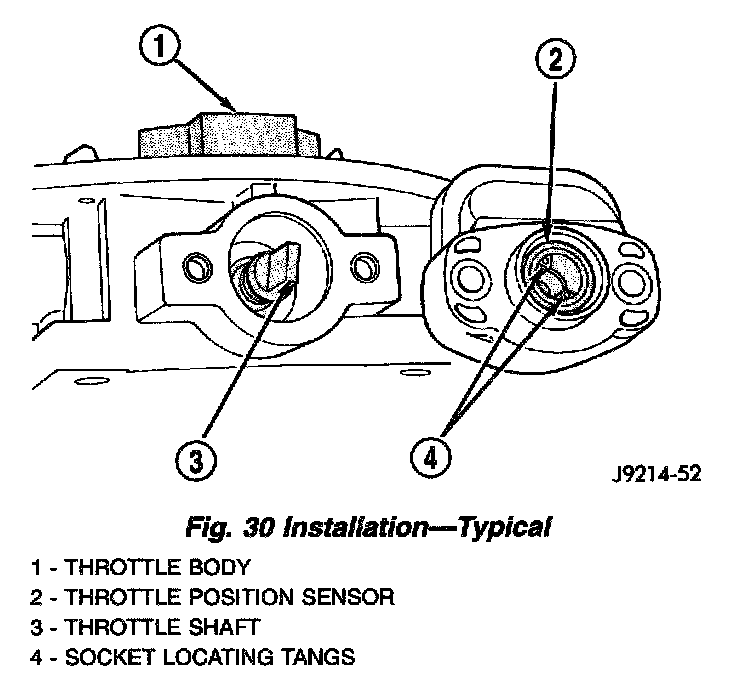 1

2

3

4

J9214-52

Fig. 30 Installation—Typical

1 - THROTTLE BODY
2 - THROTTLE POSITION SENSOR
3 - THROTTLE SHAFT
4 - SOCKET LOCATING TANGS