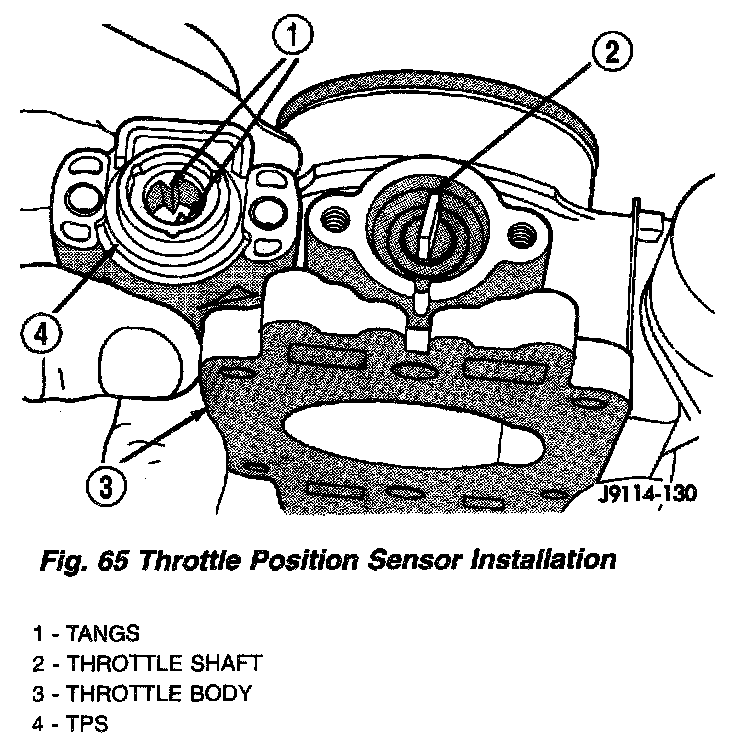 1
2
4
3
J9114-130

Fig. 65 Throttle Position Sensor Installation

1 - TANGS
2 - THROTTLE SHAFT
3 - THROTTLE BODY
4 - TPS