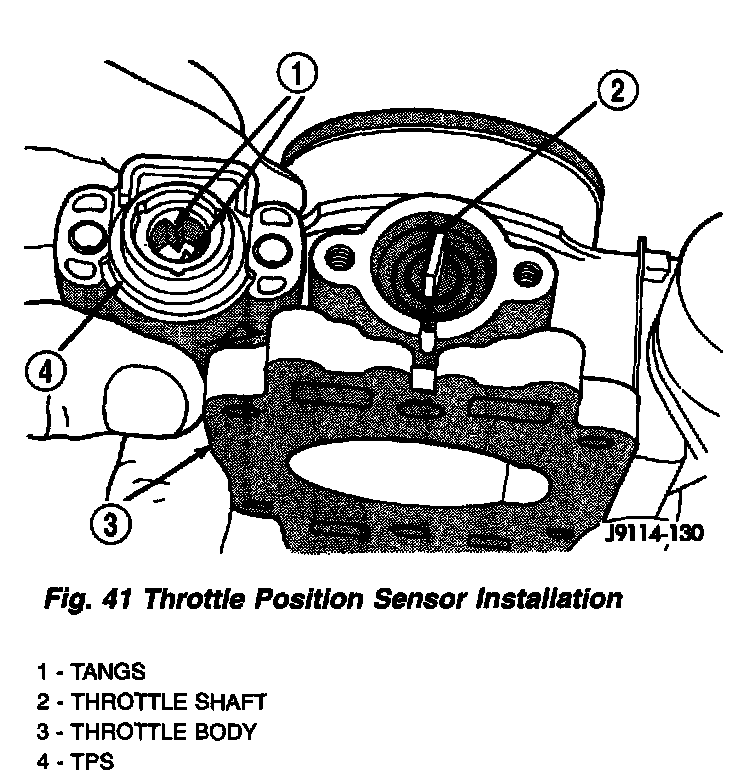 1
2
4
3
J9114-130

Fig. 41 Throttle Position Sensor Installation

1 - TANGS
2 - THROTTLE SHAFT
3 - THROTTLE BODY
4 - TPS