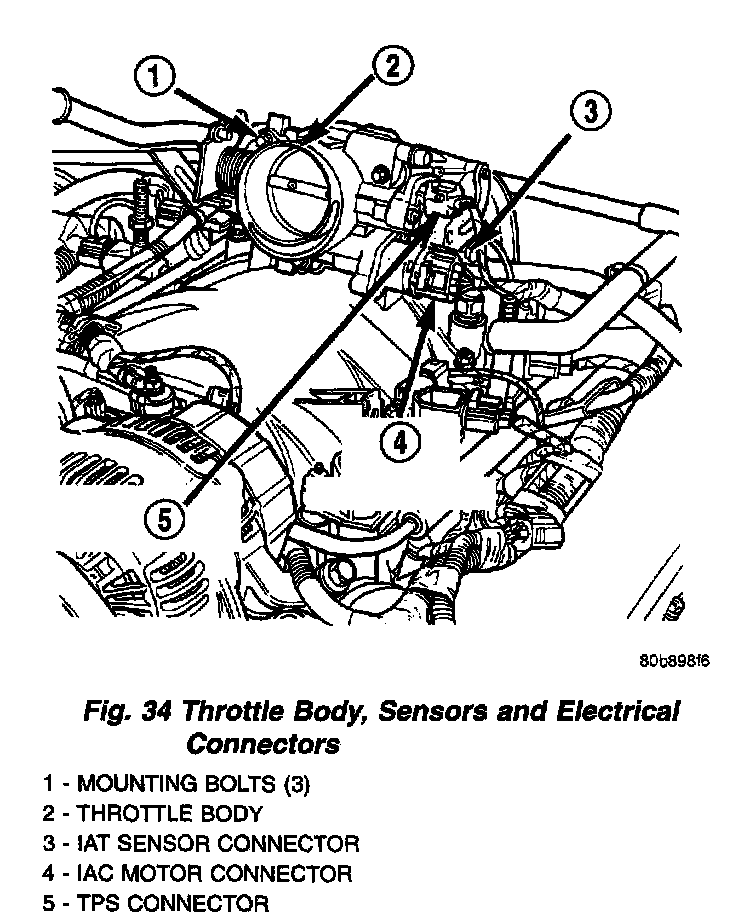 1
2
3
4
5

80b898f6

Fig. 34 Throttle Body, Sensors and Electrical Connectors

1 - MOUNTING BOLTS (3)
2 - THROTTLE BODY
3 - IAT SENSOR CONNECTOR
4 - IAC MOTOR CONNECTOR
5 - TPS CONNECTOR