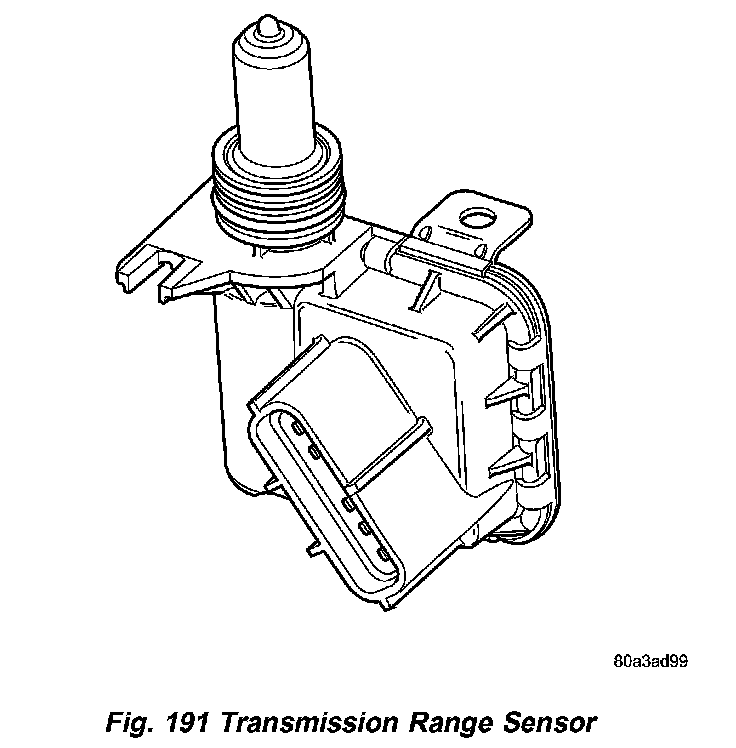 80a3ad99

Fig. 191 Transmission Range Sensor