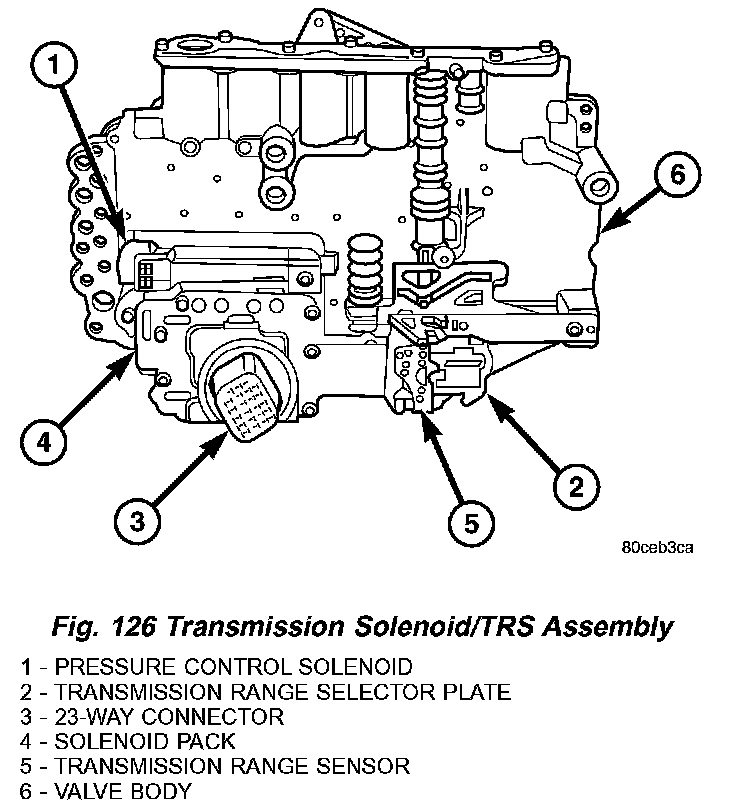 1

6

4

3

5

2

80ceb3ca

Fig. 126 Transmission Solenoid/TRS Assembly

1 - PRESSURE CONTROL SOLENOID
2 - TRANSMISSION RANGE SELECTOR PLATE
3 - 23-WAY CONNECTOR
4 - SOLENOID PACK
5 - TRANSMISSION RANGE SENSOR
6 - VALVE BODY