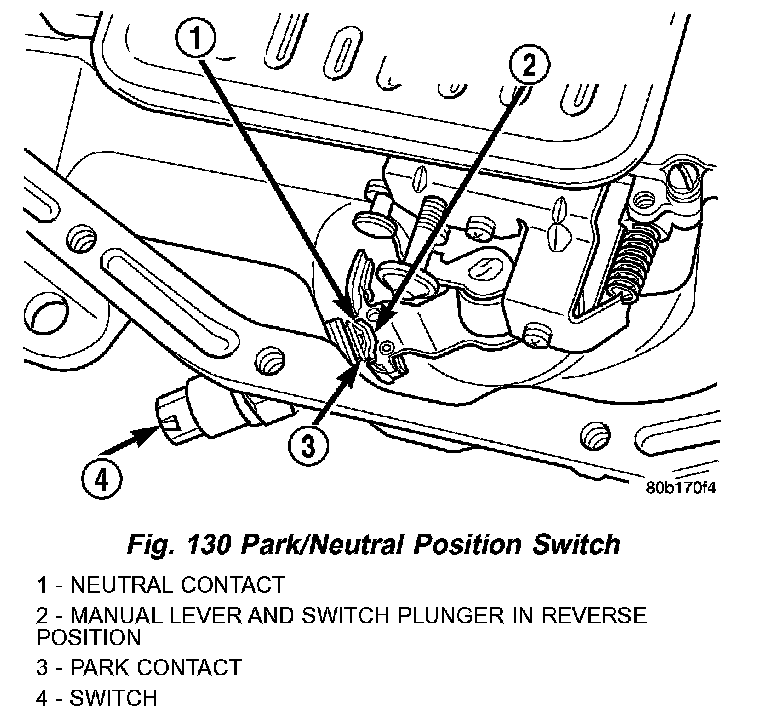 1

2

3

4

80b170f4

Fig. 130 Park/Neutral Position Switch

1 - NEUTRAL CONTACT

2 - MANUAL LEVER AND SWITCH PLUNGER IN REVERSE POSITION

3 - PARK CONTACT

4 - SWITCH