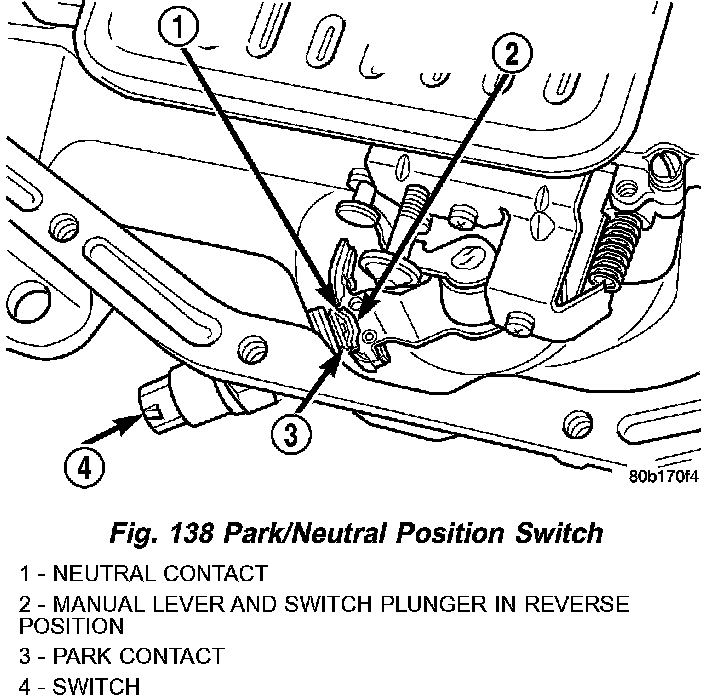 1

2

3

4

80b170f4

Fig. 138 Park/Neutral Position Switch

1 - NEUTRAL CONTACT

2 - MANUAL LEVER AND SWITCH PLUNGER IN REVERSE POSITION

3 - PARK CONTACT

4 - SWITCH