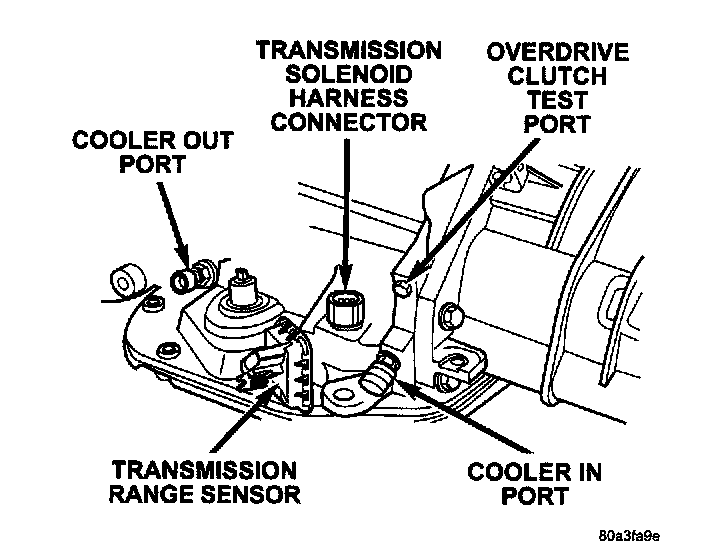 TRANSMISSION SOLENOID HARNESS CONNECTOR

OVERDRIVE CLUTCH TEST PORT

COOLER OUT PORT

TRANSMISSION RANGE SENSOR

COOLER IN PORT

80a3fa9e