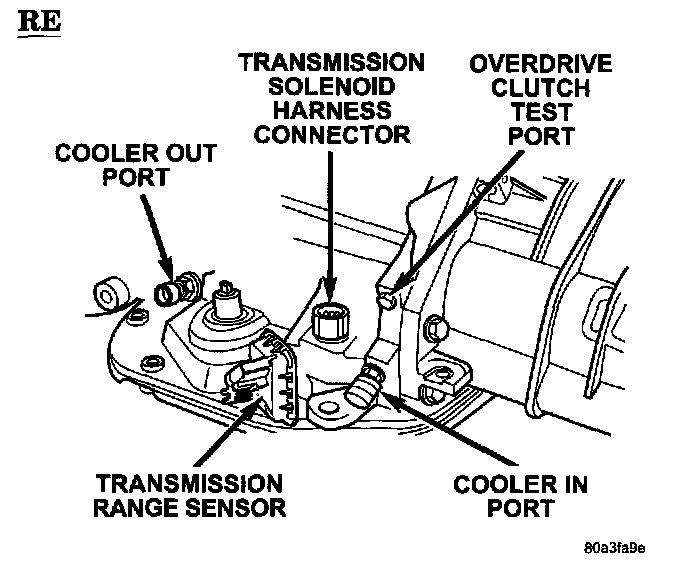 RE

TRANSMISSION SOLENOID HARNESS CONNECTOR

OVERDRIVE CLUTCH TEST PORT

COOLER OUT PORT

TRANSMISSION RANGE SENSOR

COOLER IN PORT

80a3fa9e