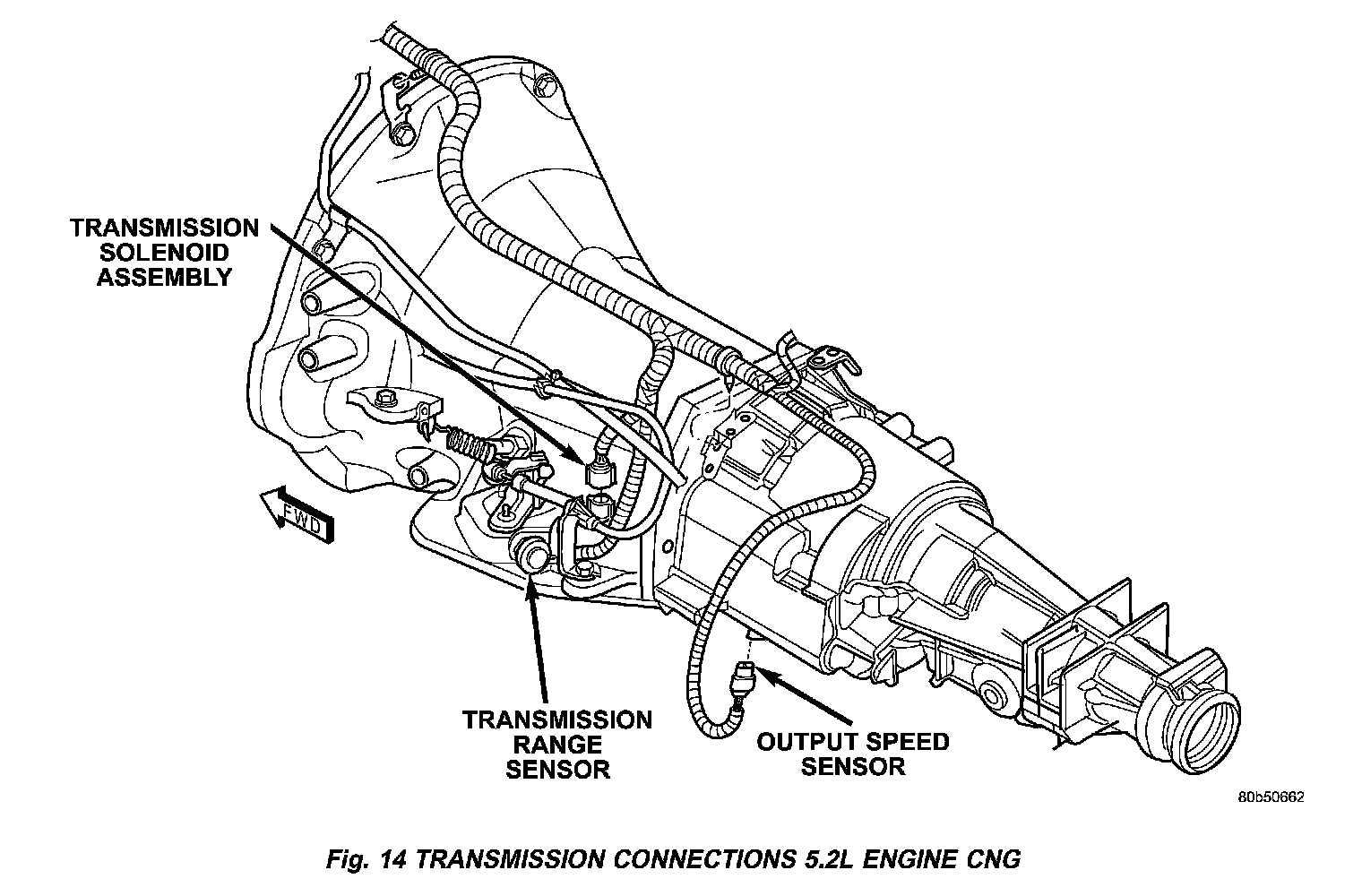 TRANSMISSION SOLENOID ASSEMBLY

FWD

TRANSMISSION RANGE SENSOR

OUTPUT SPEED SENSOR

80b50662

Fig. 14 TRANSMISSION CONNECTIONS 5.2L ENGINE CNG