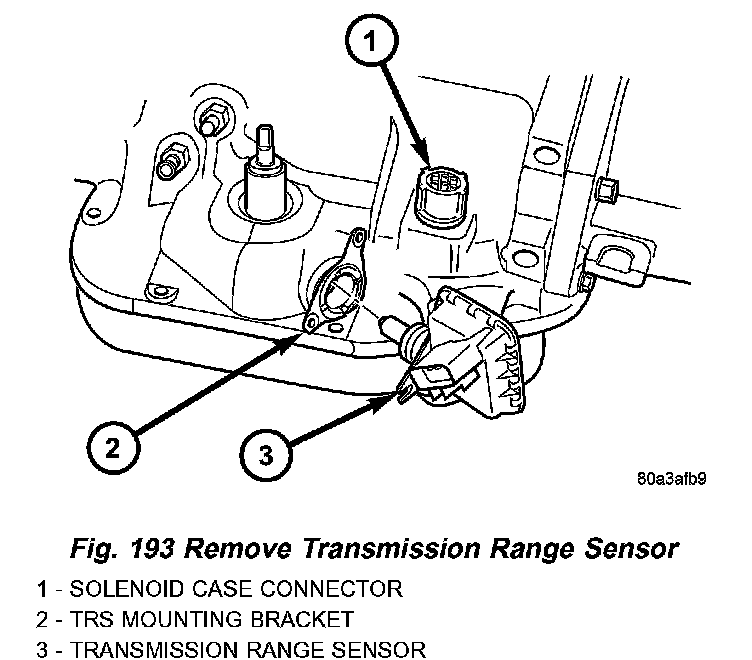 1

2

3

80a3afb9

Fig. 193 Remove Transmission Range Sensor

1 - SOLENOID CASE CONNECTOR
2 - TRS MOUNTING BRACKET
3 - TRANSMISSION RANGE SENSOR