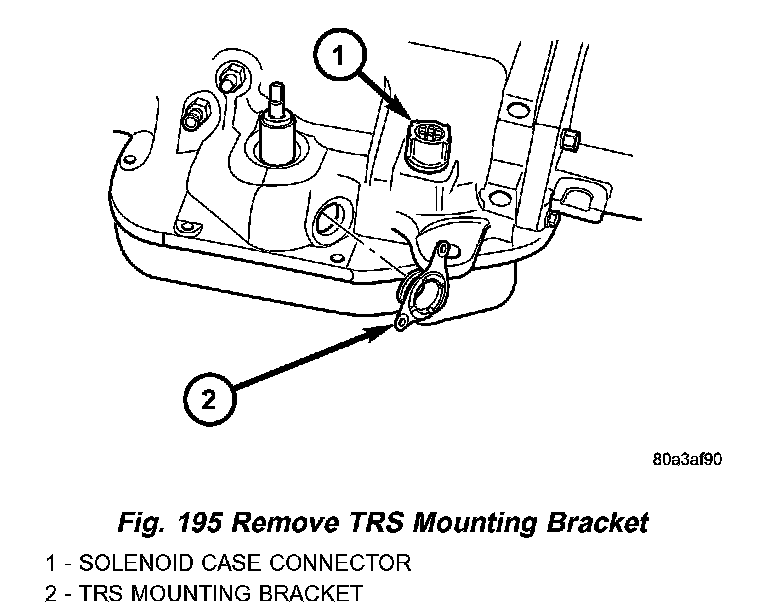 1

2

80a3af90

Fig. 195 Remove TRS Mounting Bracket

1 - SOLENOID CASE CONNECTOR
2 - TRS MOUNTING BRACKET