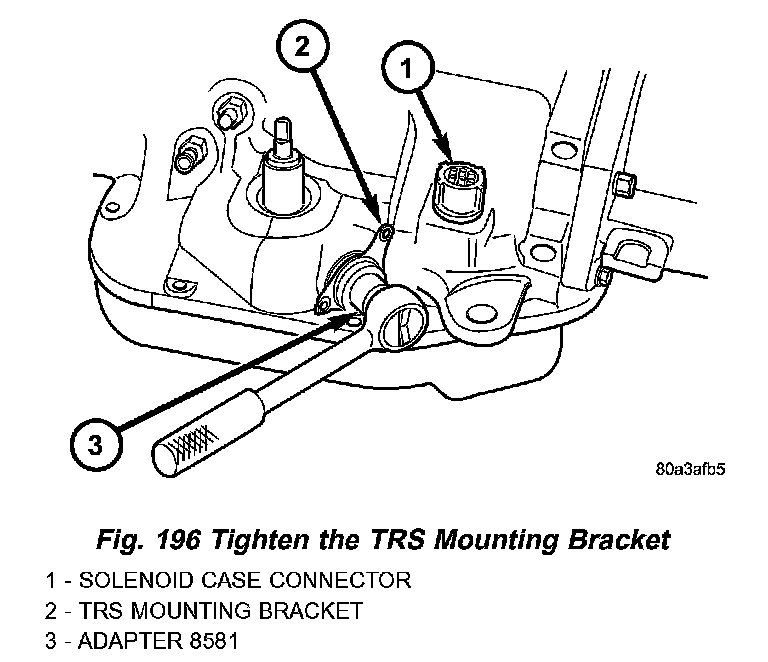 2

1

3

80a3afb5

Fig. 196 Tighten the TRS Mounting Bracket

1 - SOLENOID CASE CONNECTOR
2 - TRS MOUNTING BRACKET
3 - ADAPTER 8581