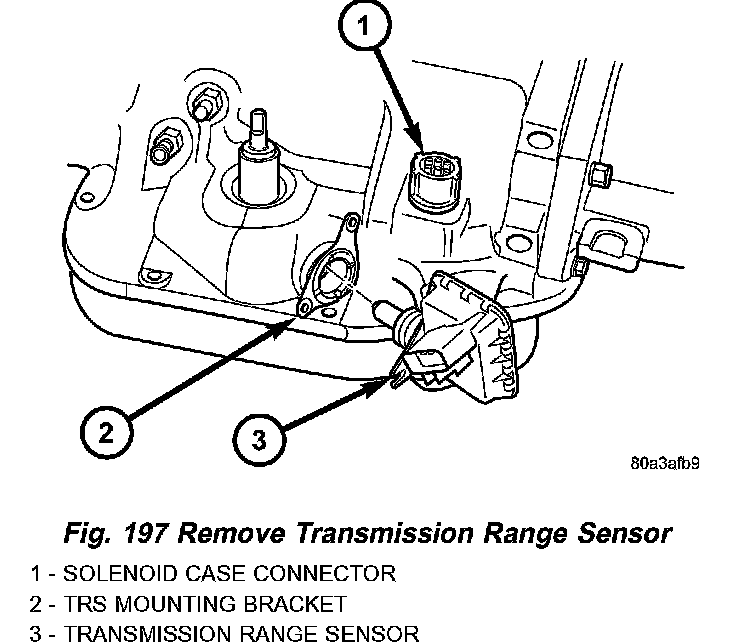 1

2

3

80a3afb9

Fig. 197 Remove Transmission Range Sensor

1 - SOLENOID CASE CONNECTOR
2 - TRS MOUNTING BRACKET
3 - TRANSMISSION RANGE SENSOR