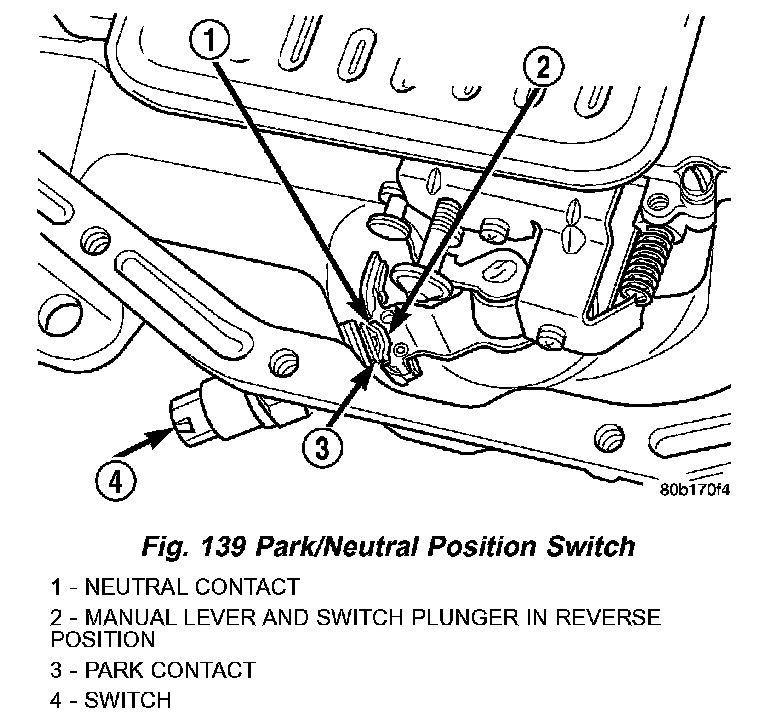 1
2
3
4
80b170f4

Fig. 139 Park/Neutral Position Switch

1 - NEUTRAL CONTACT

2 - MANUAL LEVER AND SWITCH PLUNGER IN REVERSE POSITION

3 - PARK CONTACT

4 - SWITCH