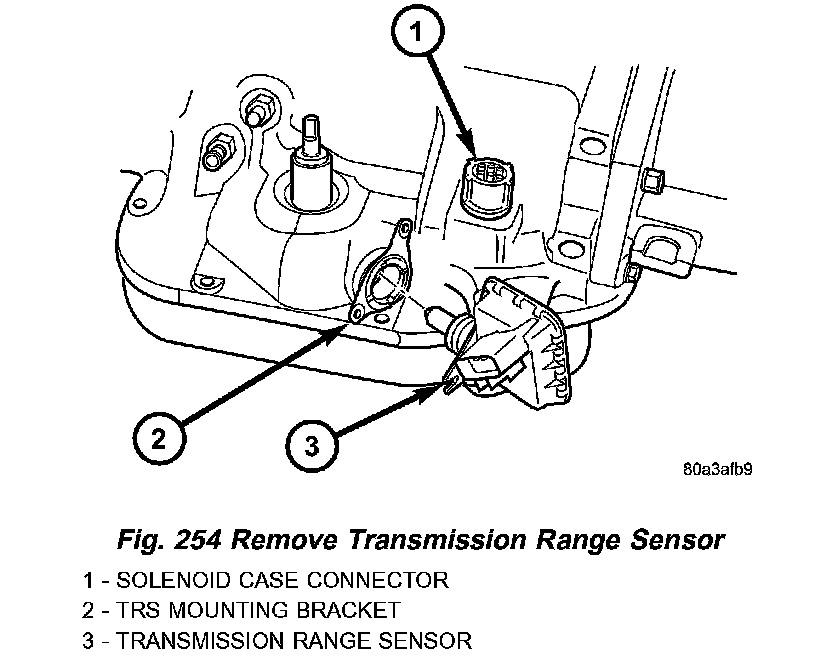 1

2

3

80a3afb9

Fig. 254 Remove Transmission Range Sensor

1 - SOLENOID CASE CONNECTOR
2 - TRS MOUNTING BRACKET
3 - TRANSMISSION RANGE SENSOR