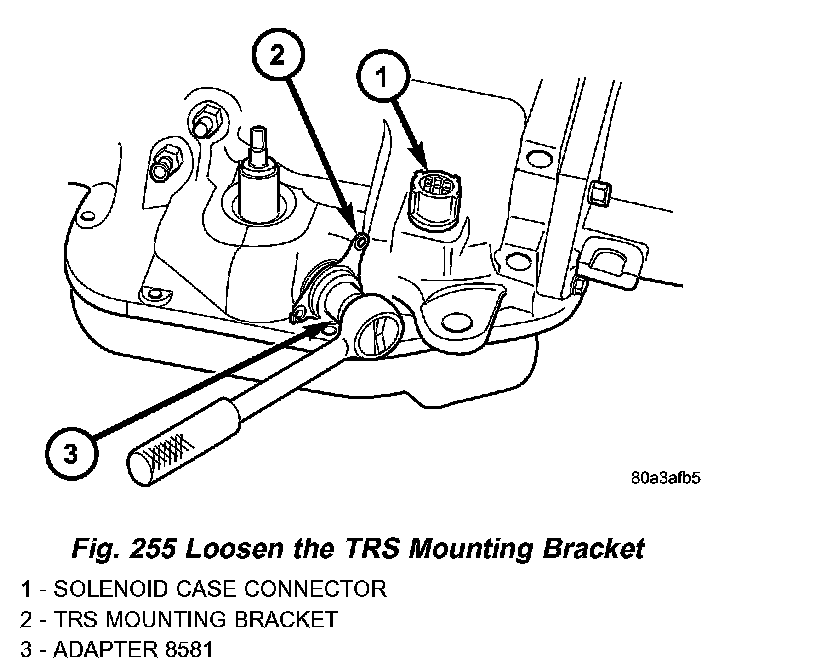 2

1

3

80a3afb5

Fig. 255 Loosen the TRS Mounting Bracket

1 - SOLENOID CASE CONNECTOR
2 - TRS MOUNTING BRACKET
3 - ADAPTER 8581