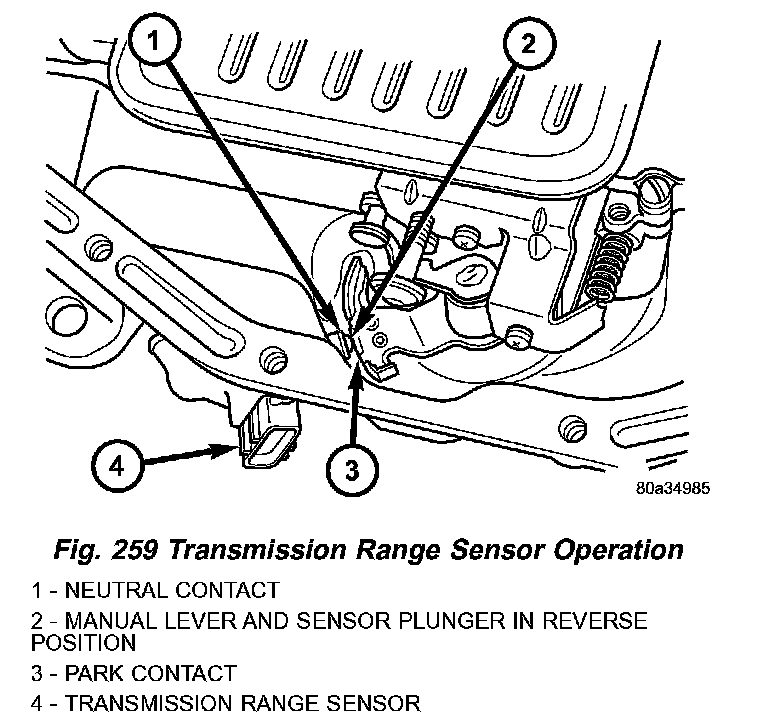 1
2
3
4
80a34985

Fig. 259 Transmission Range Sensor Operation

1 - NEUTRAL CONTACT

2 - MANUAL LEVER AND SENSOR PLUNGER IN REVERSE POSITION

3 - PARK CONTACT

4 - TRANSMISSION RANGE SENSOR