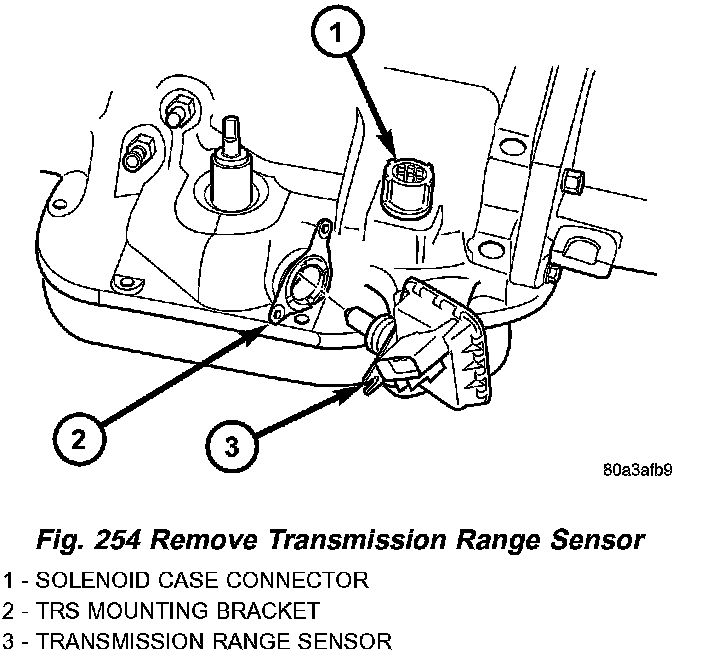 1

2

3

80a3afb9

Fig. 254 Remove Transmission Range Sensor

1 - SOLENOID CASE CONNECTOR
2 - TRS MOUNTING BRACKET
3 - TRANSMISSION RANGE SENSOR