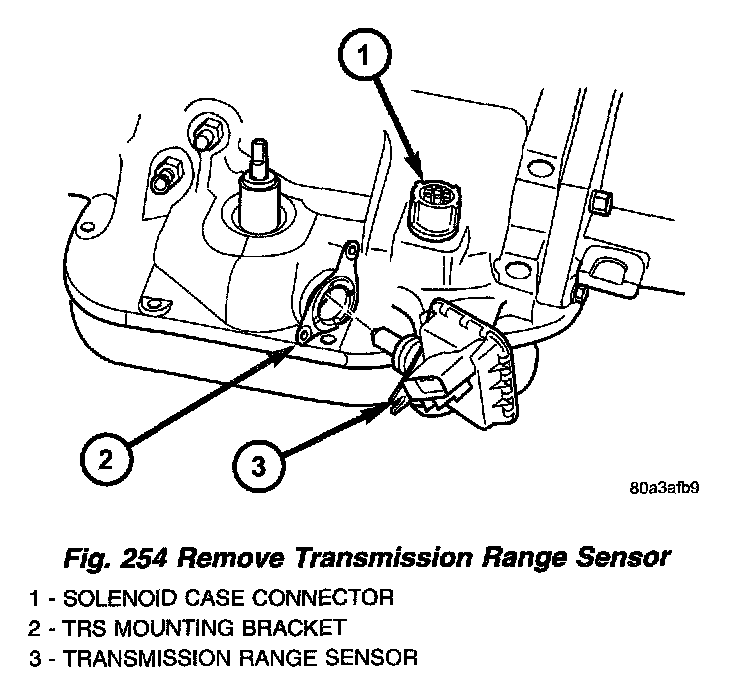 1

2

3

80a3afb9

Fig. 254 Remove Transmission Range Sensor

1 - SOLENOID CASE CONNECTOR
2 - TRS MOUNTING BRACKET
3 - TRANSMISSION RANGE SENSOR