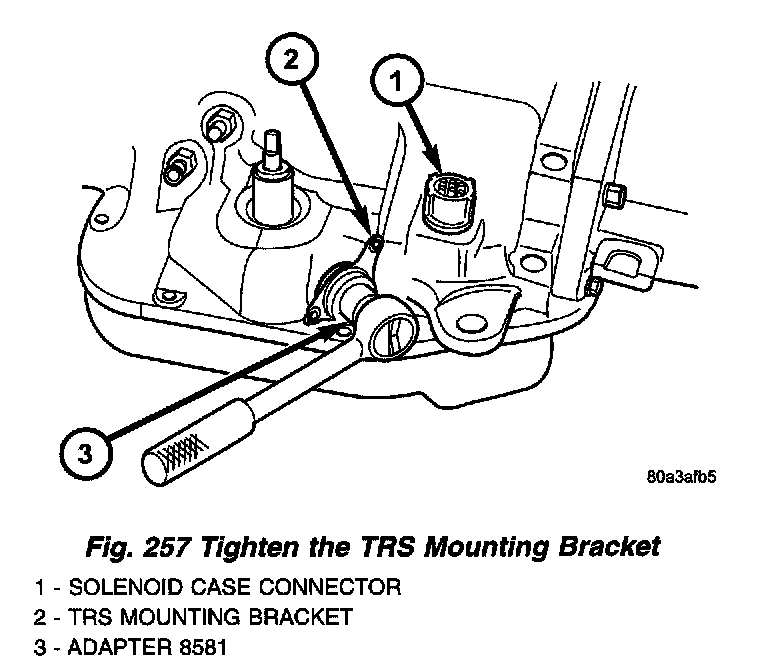 2

1

3

80a3afb5

Fig. 257 Tighten the TRS Mounting Bracket

1 - SOLENOID CASE CONNECTOR
2 - TRS MOUNTING BRACKET
3 - ADAPTER 8581