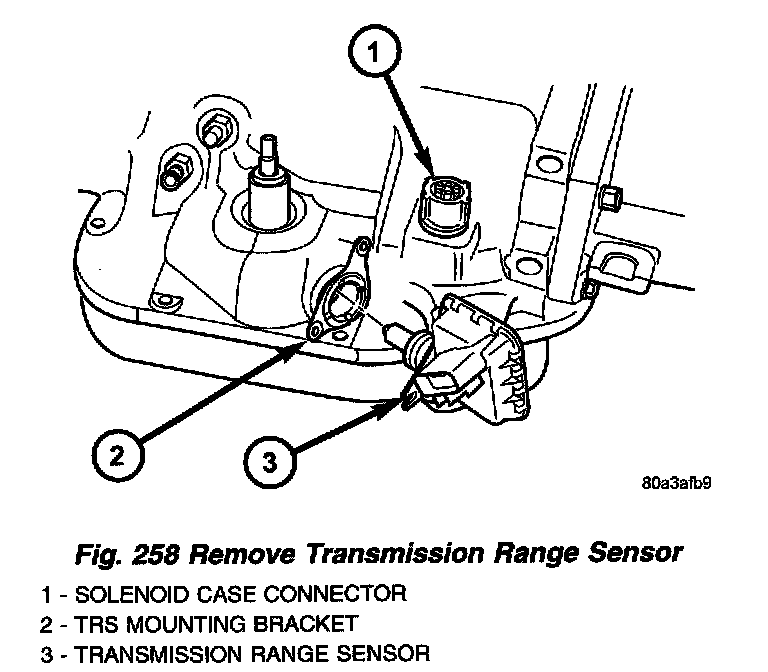 1

2

3

80a3afb9

Fig. 258 Remove Transmission Range Sensor

1 - SOLENOID CASE CONNECTOR
2 - TRS MOUNTING BRACKET
3 - TRANSMISSION RANGE SENSOR