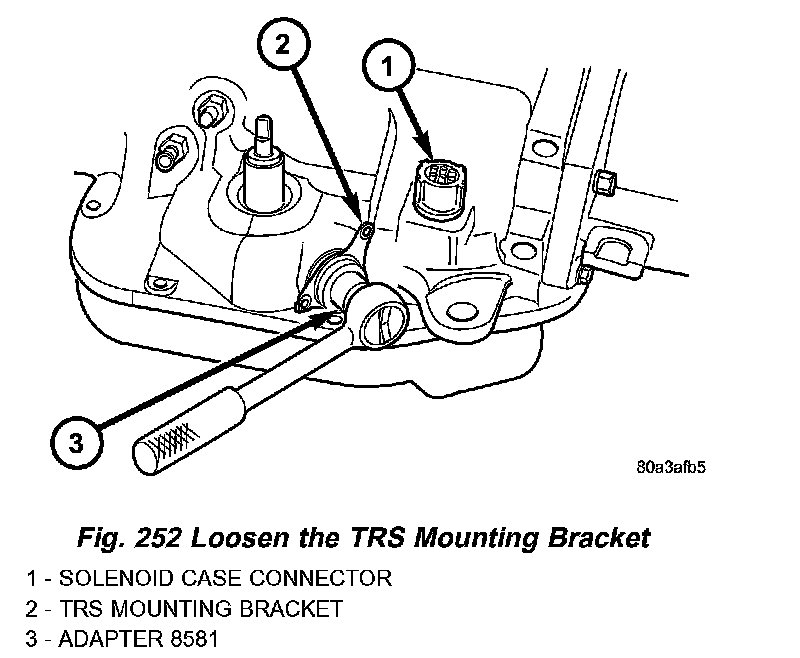 2

1

3

80a3afb5

Fig. 252 Loosen the TRS Mounting Bracket

1 - SOLENOID CASE CONNECTOR
2 - TRS MOUNTING BRACKET
3 - ADAPTER 8581