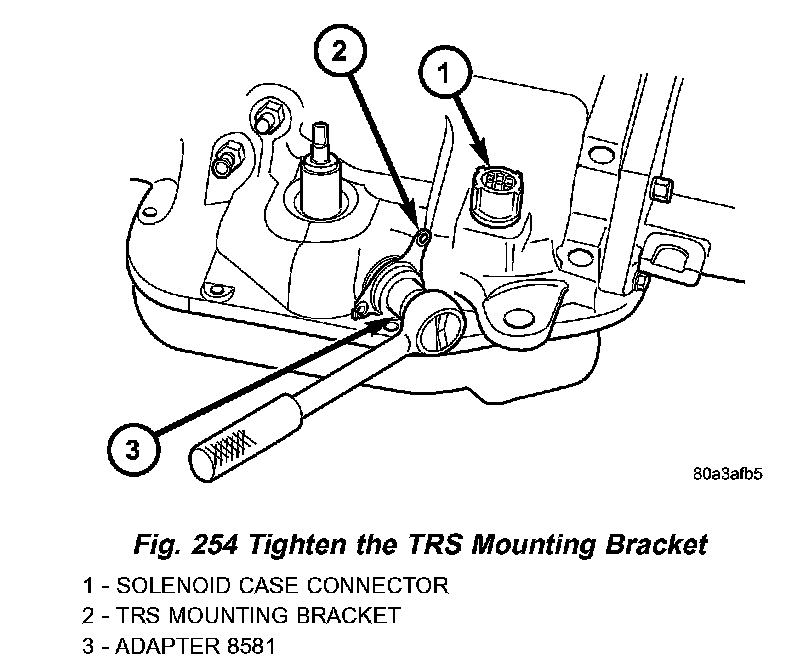 2

1

3

80a3afb5

Fig. 254 Tighten the TRS Mounting Bracket

1 - SOLENOID CASE CONNECTOR
2 - TRS MOUNTING BRACKET
3 - ADAPTER 8581