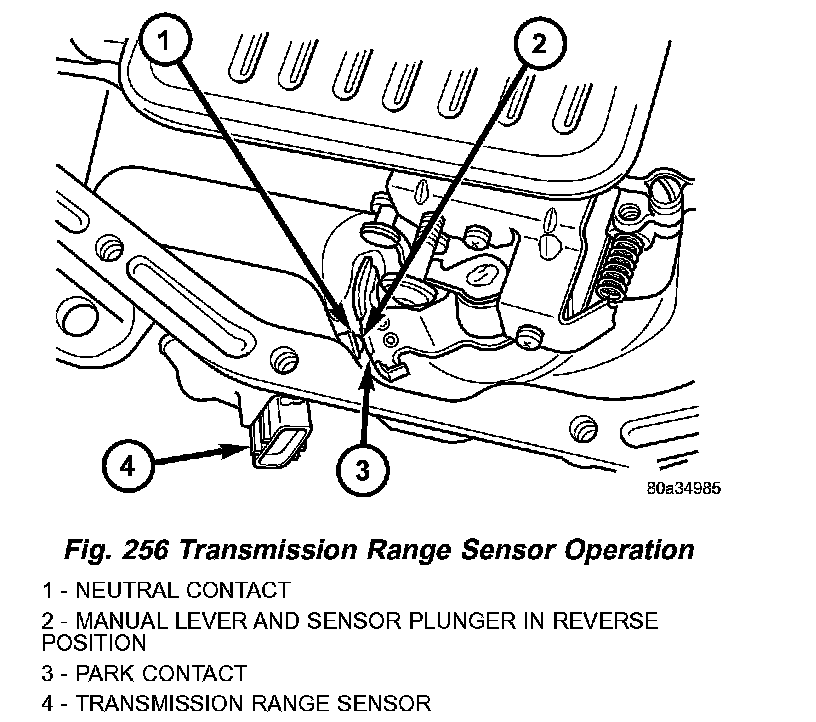 1
2
3
4
80a34985

Fig. 256 Transmission Range Sensor Operation

1 - NEUTRAL CONTACT

2 - MANUAL LEVER AND SENSOR PLUNGER IN REVERSE POSITION

3 - PARK CONTACT

4 - TRANSMISSION RANGE SENSOR