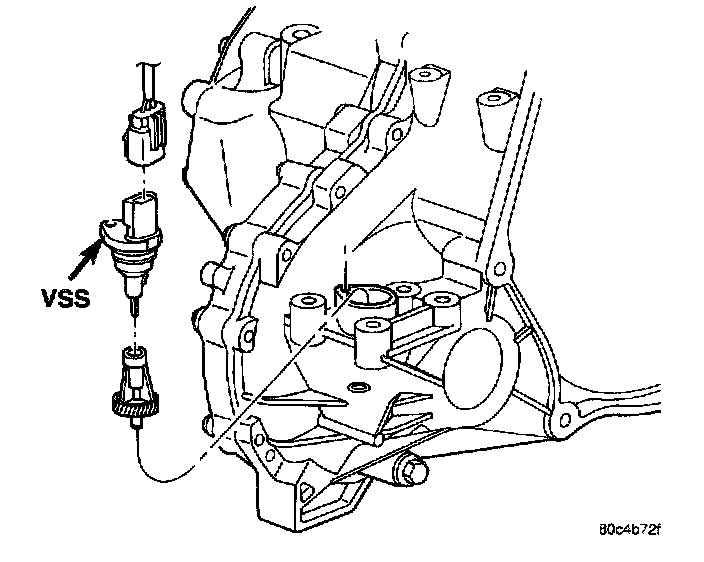 VSS

80c4b72f