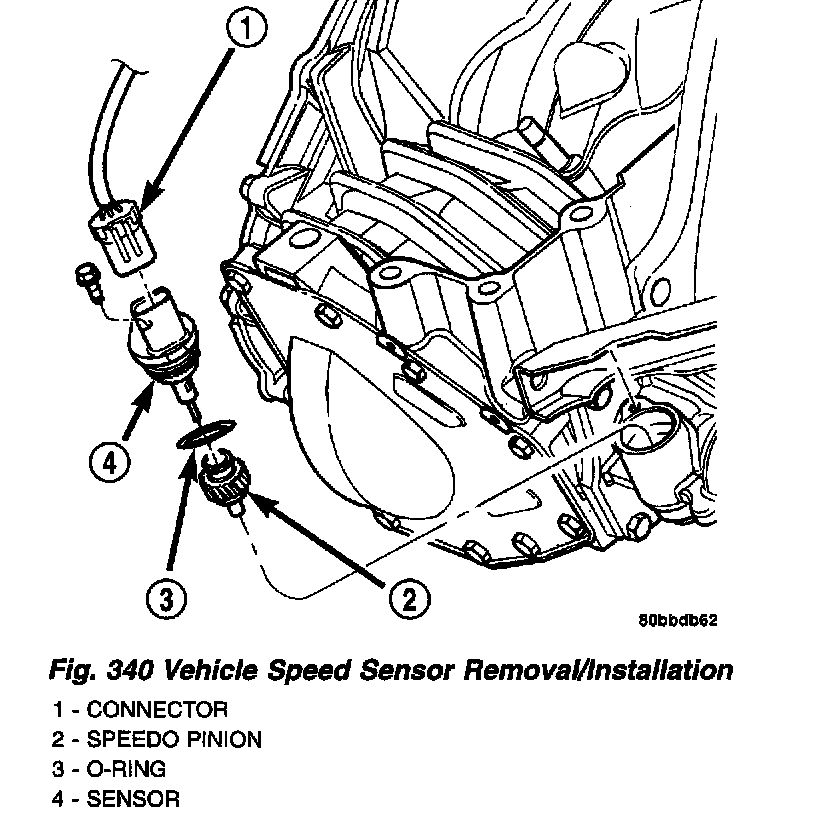 1

4

3

2

80bbdb62

Fig. 340 Vehicle Speed Sensor Removal/Installation

1 - CONNECTOR
2 - SPEEDO PINION
3 - O-RING
4 - SENSOR