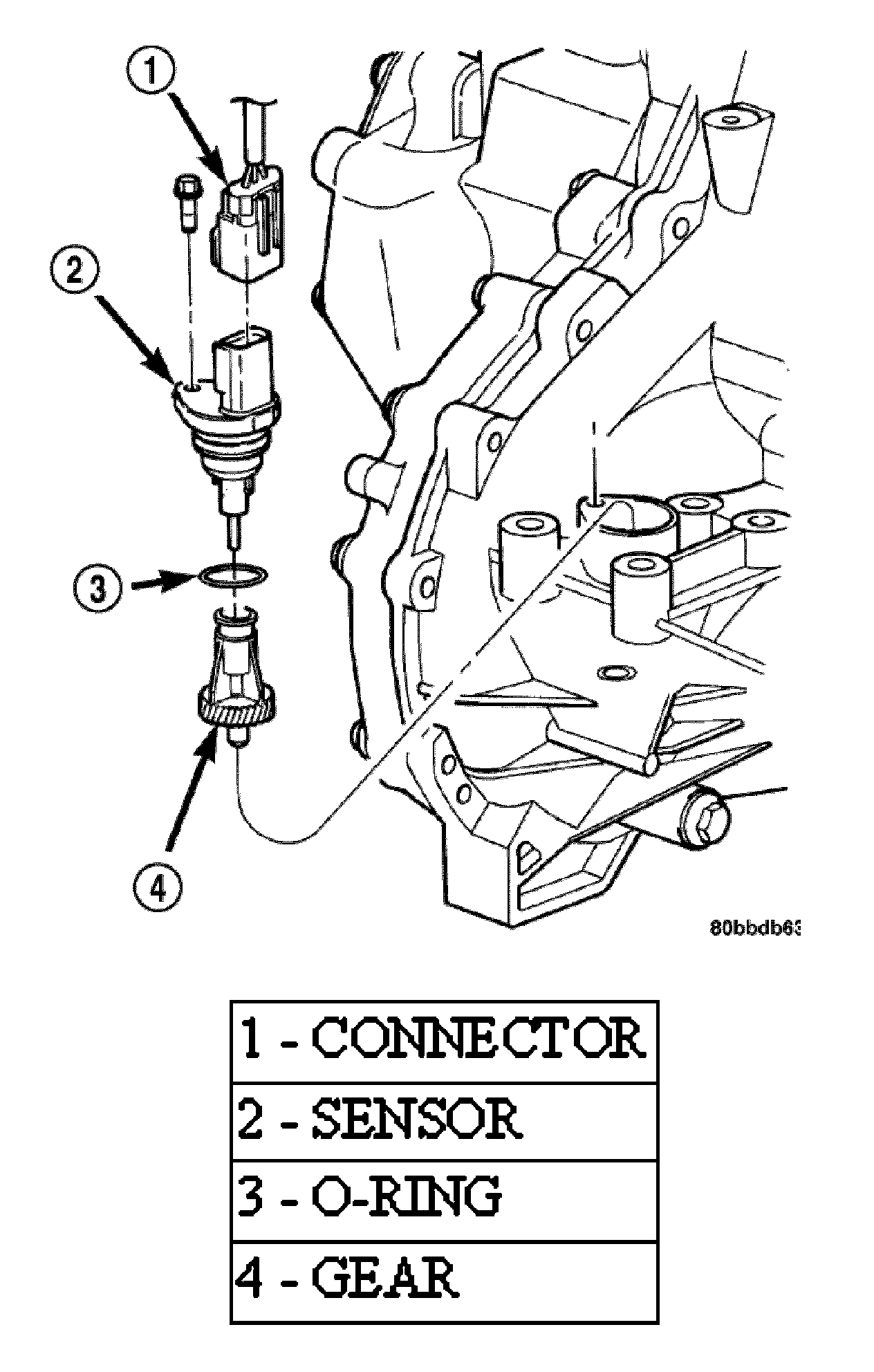 1
2
3
4
80bbdb63

| 1 - CONNECTOR |
|---|
| 2 - SENSOR |
| 3 - O-RING |
| 4 - GEAR |