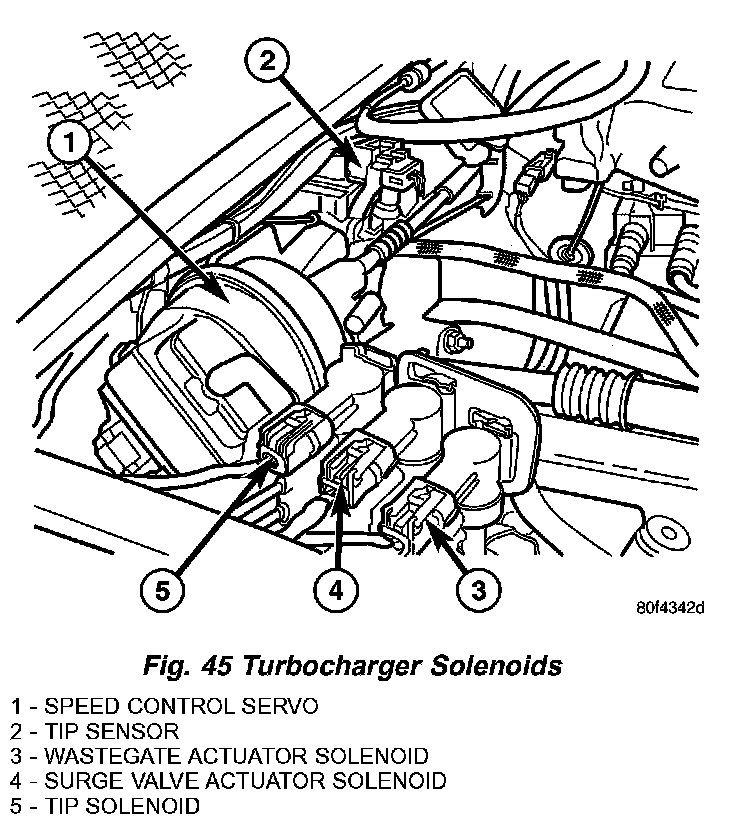 2

1

5

4

3

80f4342d

Fig. 45 Turbocharger Solenoids

1 - SPEED CONTROL SERVO
2 - TIP SENSOR
3 - WASTEGATE ACTUATOR SOLENOID
4 - SURGE VALVE ACTUATOR SOLENOID
5 - TIP SOLENOID