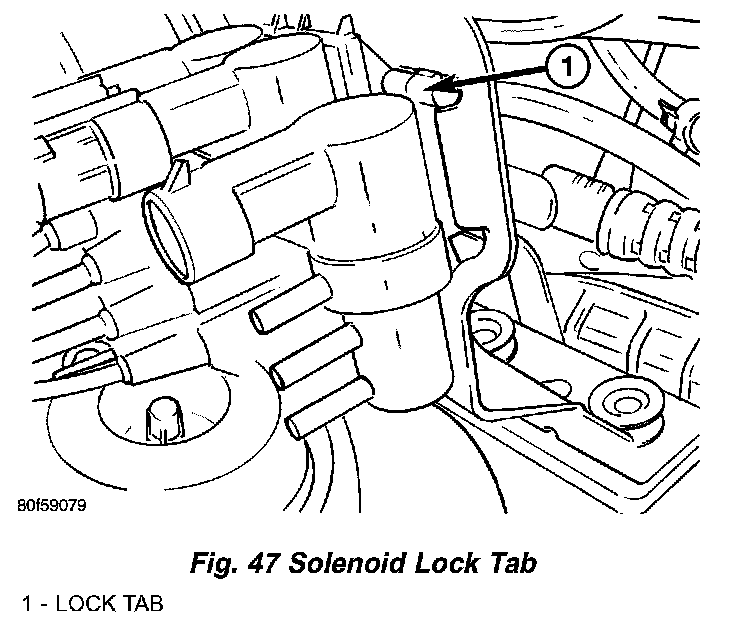 1

80f59079

Fig. 47 Solenoid Lock Tab

1 - LOCK TAB