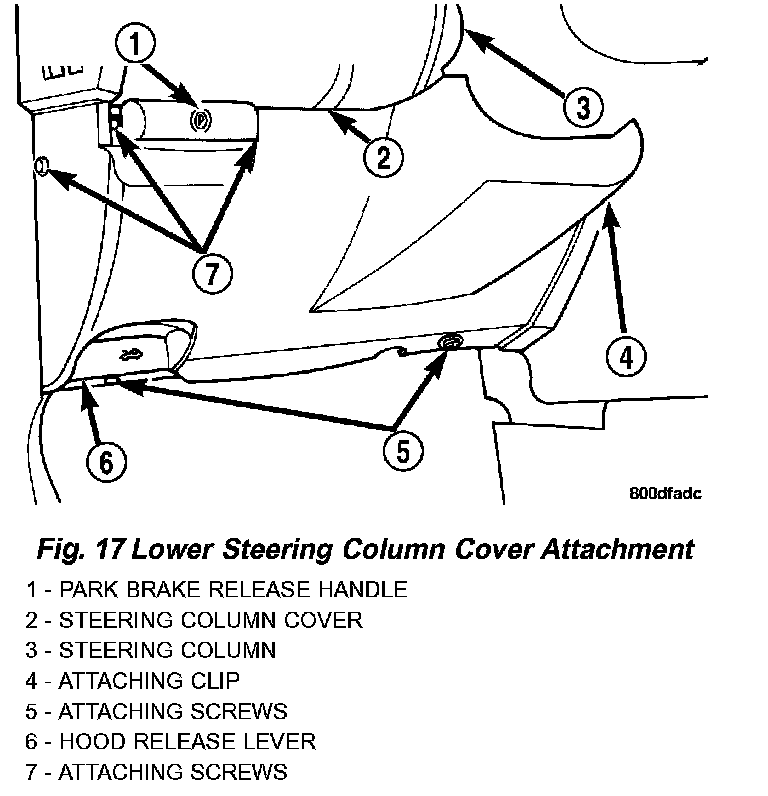 1

3

2

7

4

5

6

800dfadc

Fig. 17 Lower Steering Column Cover Attachment

1 - PARK BRAKE RELEASE HANDLE
2 - STEERING COLUMN COVER
3 - STEERING COLUMN
4 - ATTACHING CLIP
5 - ATTACHING SCREWS
6 - HOOD RELEASE LEVER
7 - ATTACHING SCREWS