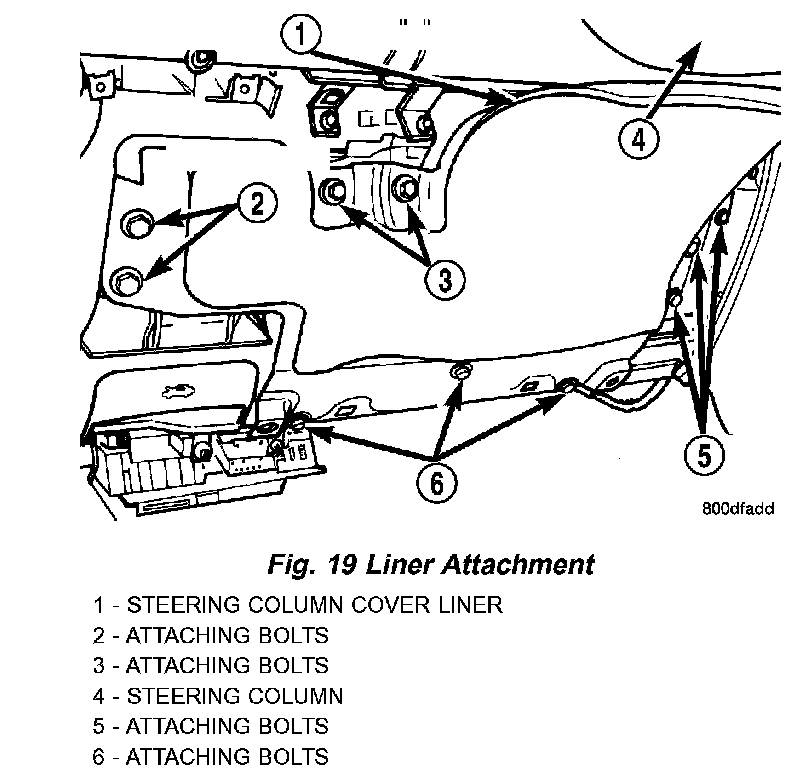 1
4
2
3
5
6
800dfadd

Fig. 19 Liner Attachment

1 - STEERING COLUMN COVER LINER
2 - ATTACHING BOLTS
3 - ATTACHING BOLTS
4 - STEERING COLUMN
5 - ATTACHING BOLTS
6 - ATTACHING BOLTS